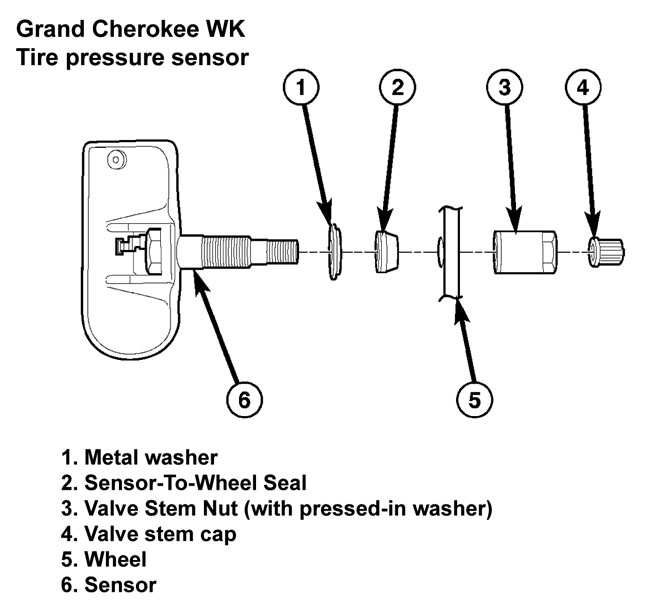 Grand Cherokee WK
Tire pressure sensor

1

2

3

4

6

5

1. Metal washer
2. Sensor-To-Wheel Seal
3. Valve Stem Nut (with pressed-in washer)
4. Valve stem cap
5. Wheel
6. Sensor